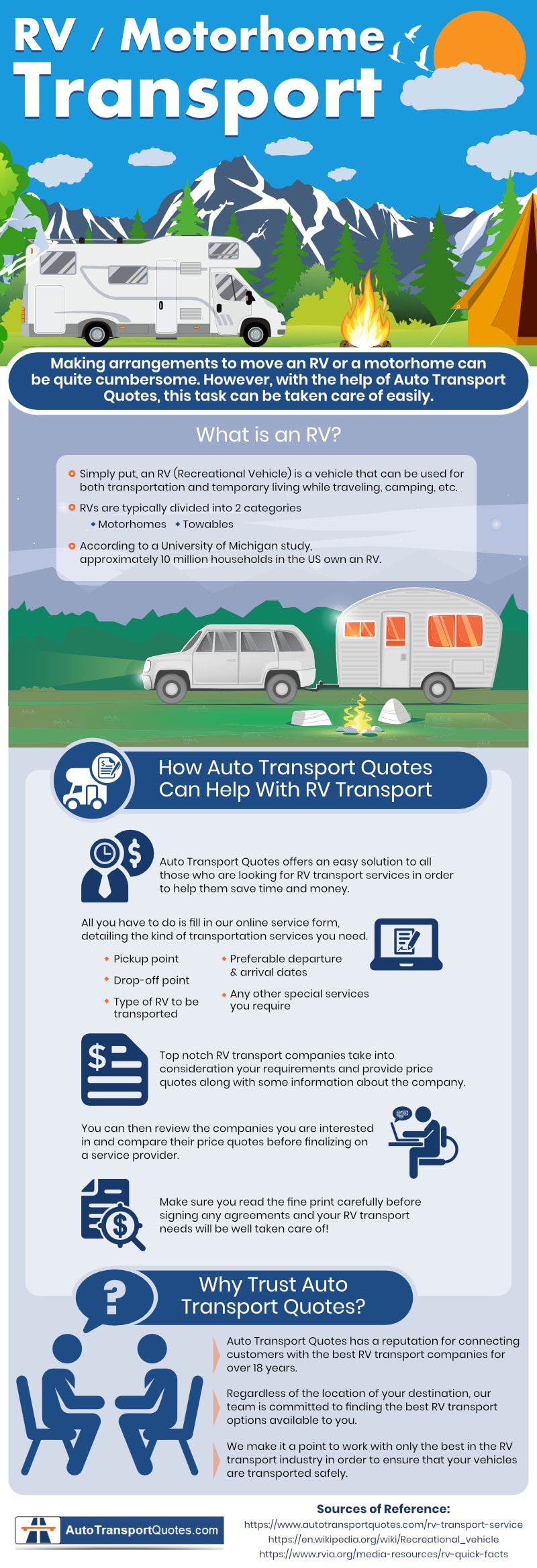 RV / Motorhome Transport

Making arrangements to move an RV or a motorhome can be quite cumbersome. However, with the help of Auto Transport Quotes, this task can be taken care of easily.

What is an RV?

Simply put, an RV (Recreational Vehicle) is a vehicle that can be used for both transportation and temporary living while traveling, camping, etc.

RVs are typically divided into 2 categories
Motorhomes Towables

According to a University of Michigan study, approximately 10 million households in the US own an RV.

How Auto Transport Quotes Can Help With RV Transport

Auto Transport Quotes offers an easy solution to all those who are looking for RV transport services in order to help them save time and money.

All you have to do is fill in our online service form, detailing the kind of transportation services you need.

Pickup point
Drop-off point
Type of RV to be transported
Preferable departure & arrival dates
Any other special services you require

Top notch RV transport companies take into consideration your requirements and provide price quotes along with some information about the company.

You can then review the companies you are interested in and compare their price quotes before finalizing on a service provider.

Make sure you read the fine print carefully before signing any agreements and your RV transport needs will be well taken care of!

Why Trust Auto Transport Quotes?

Auto Transport Quotes has a reputation for connecting customers with the best RV transport companies for over 18 years.

Regardless of the location of your destination, our team is committed to finding the best RV transport options available to you.

We make it a point to work with only the best in the RV transport industry in order to ensure that your vehicles are transported safely.

AutoTransportQuotes.com

Sources of Reference:
https://www.autotransportquotes.com/rv-transport-service
https://en.wikipedia.org/wiki/Recreational_vehicle
https://www.rvia.org/media-resources/rv-quick-facts